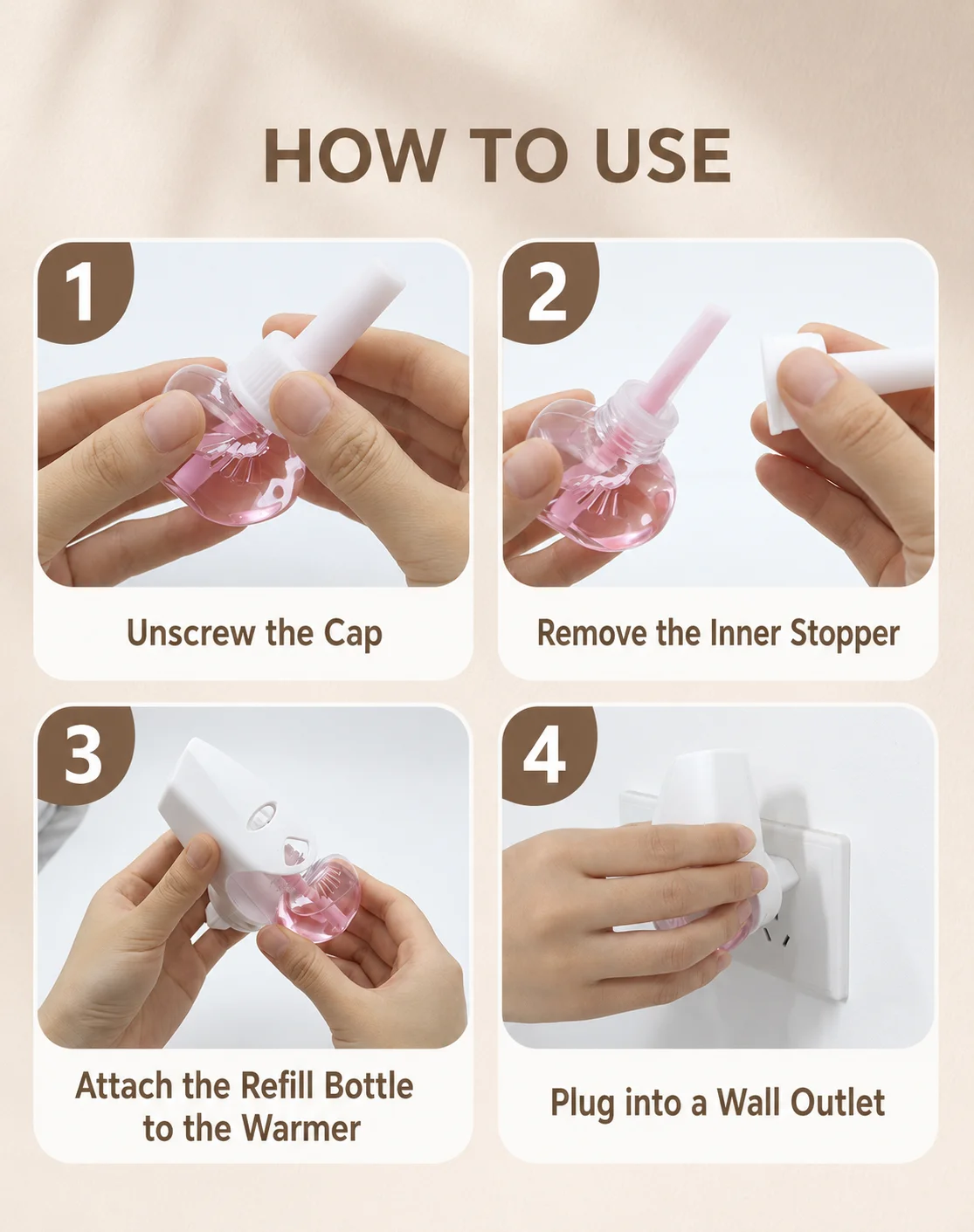 HOW TO USE

1

Unscrew the Cap

2

Remove the Inner Stopper

3

Attach the Refill Bottle to the Warmer

4

Plug into a Wall Outlet