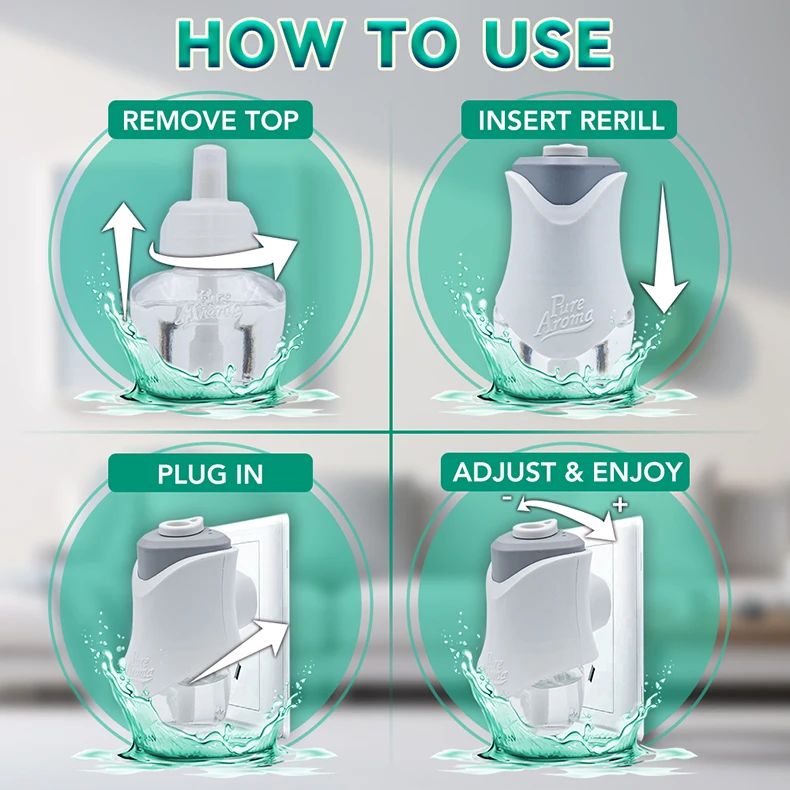 HOW TO USE

REMOVE TOP

Pure Aroma

INSERT RERILL

Pure Aroma

PLUG IN

Pure Aroma

ADJUST & ENJOY

-

+

Pure Aroma